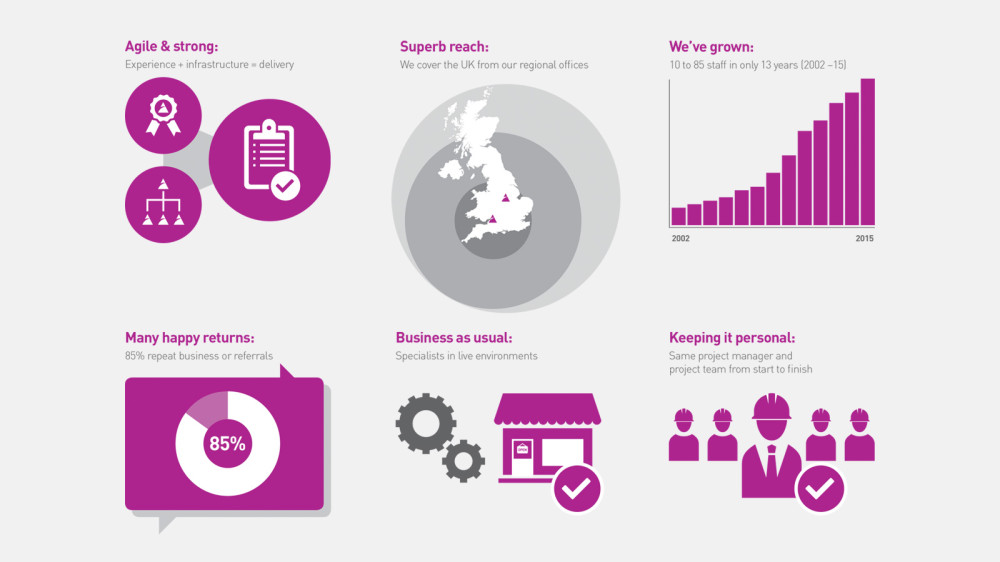 Agile & strong:
Experience + infrastructure = delivery

Superb reach:
We cover the UK from our regional offices

We've grown:
10 to 85 staff in only 13 years (2002 –15)

2002

2015

Many happy returns:
85% repeat business or referrals

85%

Business as usual:
Specialists in live environments

Keeping it personal:
Same project manager and project team from start to finish